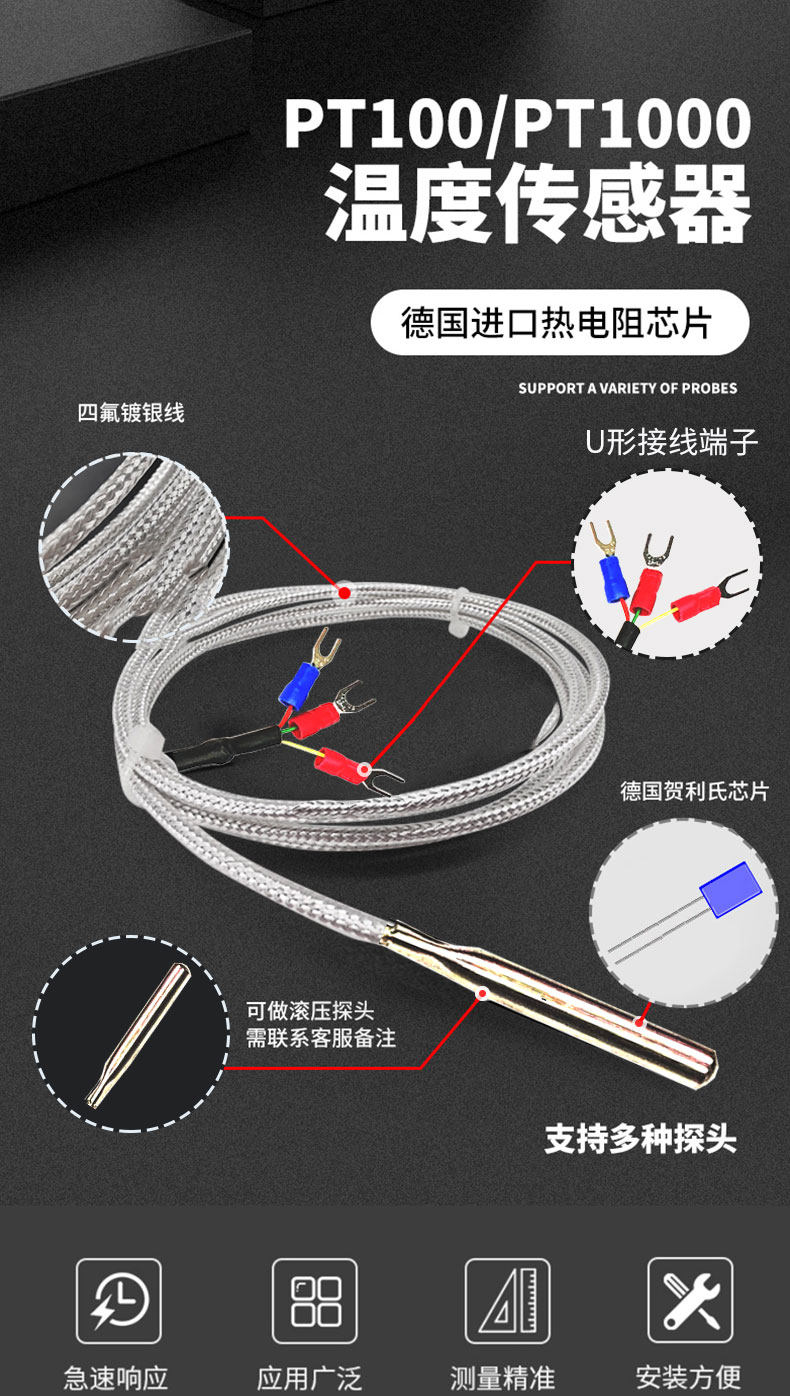 PT100/PT1000
温度传感器

德国进口热电阻芯片

SUPPORT A VARIETY OF PROBES

四氟镀银线

U形接线端子

德国贺利氏芯片

可做滚压探头
需联系客服备注

支持多种探头

急速响应

应用广泛

测量精准

安装方便